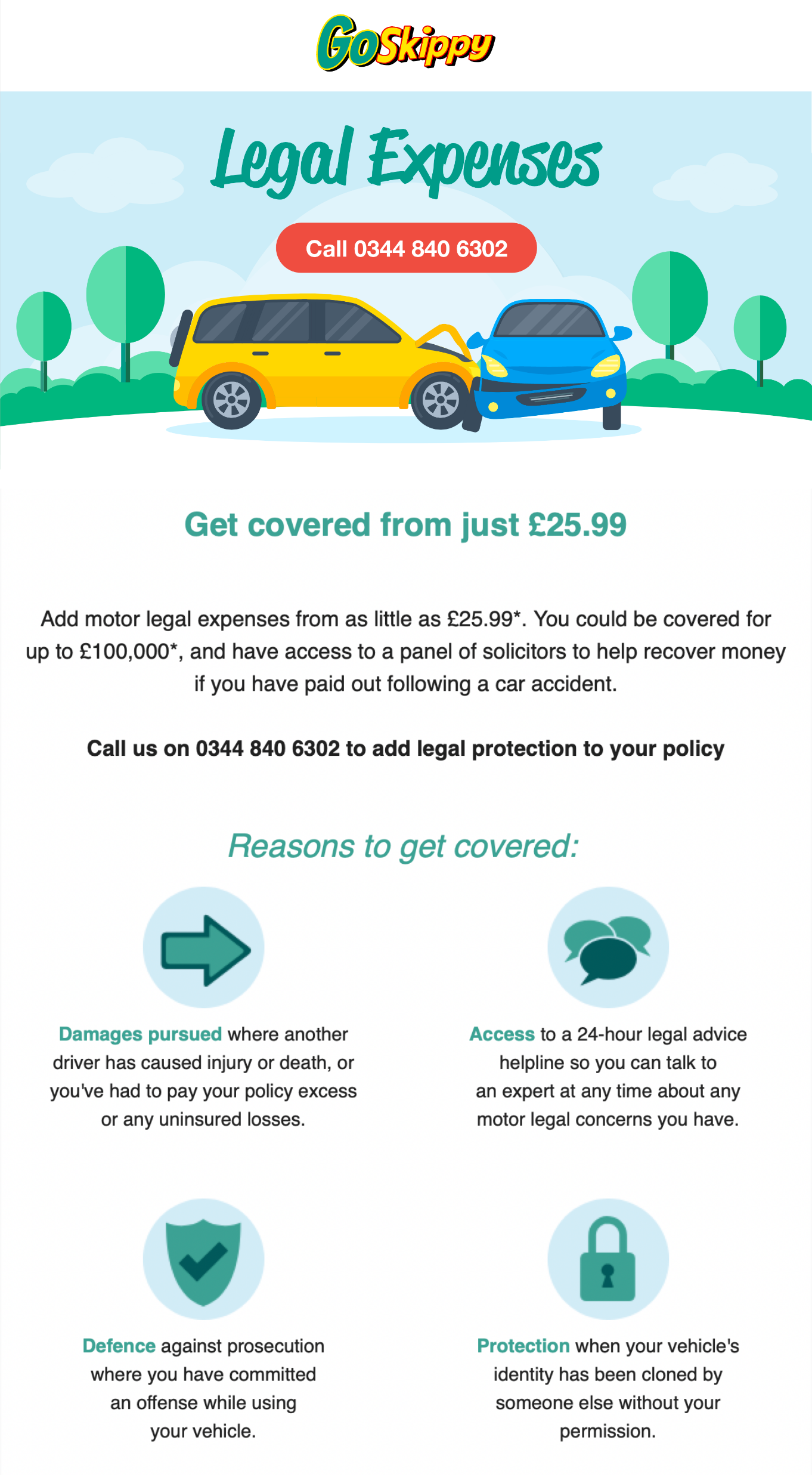 GoSkippy

Legal Expenses

Call 0344 840 6302

Get covered from just £25.99

Add motor legal expenses from as little as £25.99*. You could be covered for up to £100,000*, and have access to a panel of solicitors to help recover money if you have paid out following a car accident.

Call us on 0344 840 6302 to add legal protection to your policy

Reasons to get covered:

Damages pursued where another driver has caused injury or death, or you've had to pay your policy excess or any uninsured losses.

Access to a 24-hour legal advice helpline so you can talk to an expert at any time about any motor legal concerns you have.

Defence against prosecution where you have committed an offense while using your vehicle.

Protection when your vehicle's identity has been cloned by someone else without your permission.