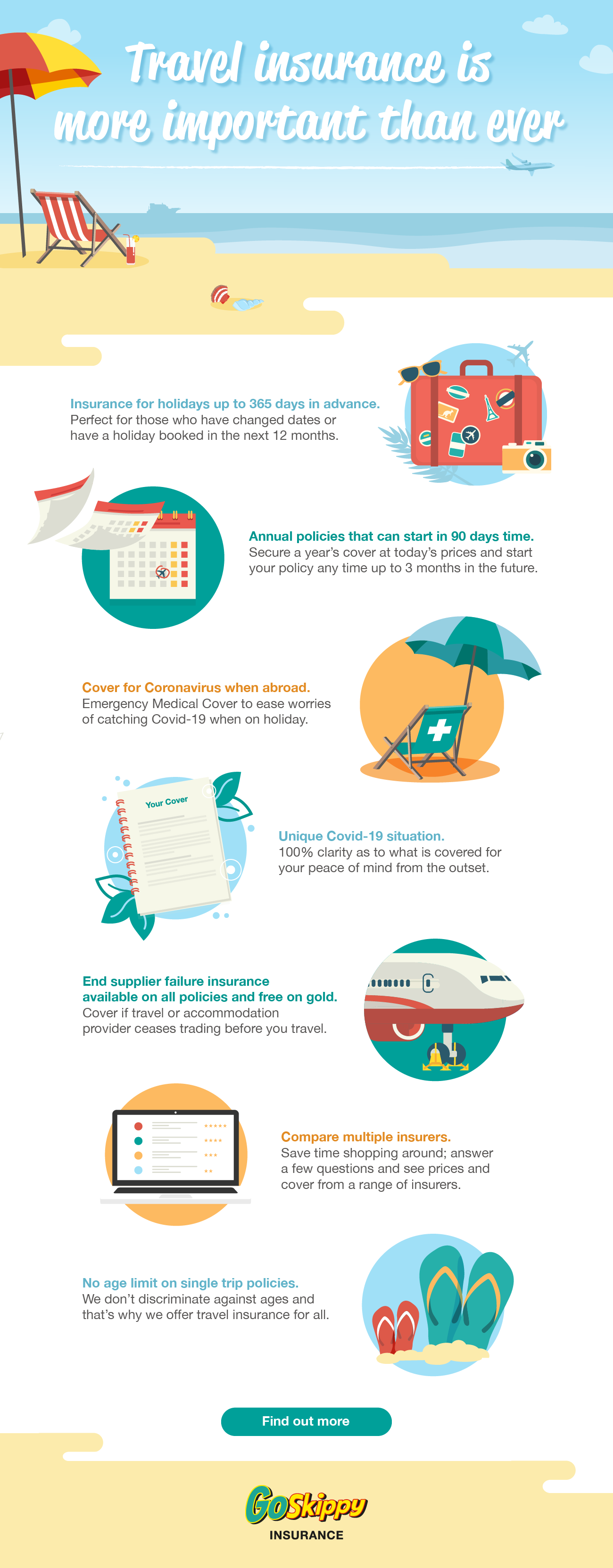 Travel insurance is more important than ever

Insurance for holidays up to 365 days in advance.
Perfect for those who have changed dates or have a holiday booked in the next 12 months.

Annual policies that can start in 90 days time.
Secure a year's cover at today's prices and start your policy any time up to 3 months in the future.

Cover for Coronavirus when abroad.
Emergency Medical Cover to ease worries of catching Covid-19 when on holiday.

Your Cover

Unique Covid-19 situation.
100% clarity as to what is covered for your peace of mind from the outset.

End supplier failure insurance available on all policies and free on gold.
Cover if travel or accommodation provider ceases trading before you travel.

Compare multiple insurers.
Save time shopping around; answer a few questions and see prices and cover from a range of insurers.

No age limit on single trip policies.
We don't discriminate against ages and that's why we offer travel insurance for all.

Find out more

GoSkippy
INSURANCE