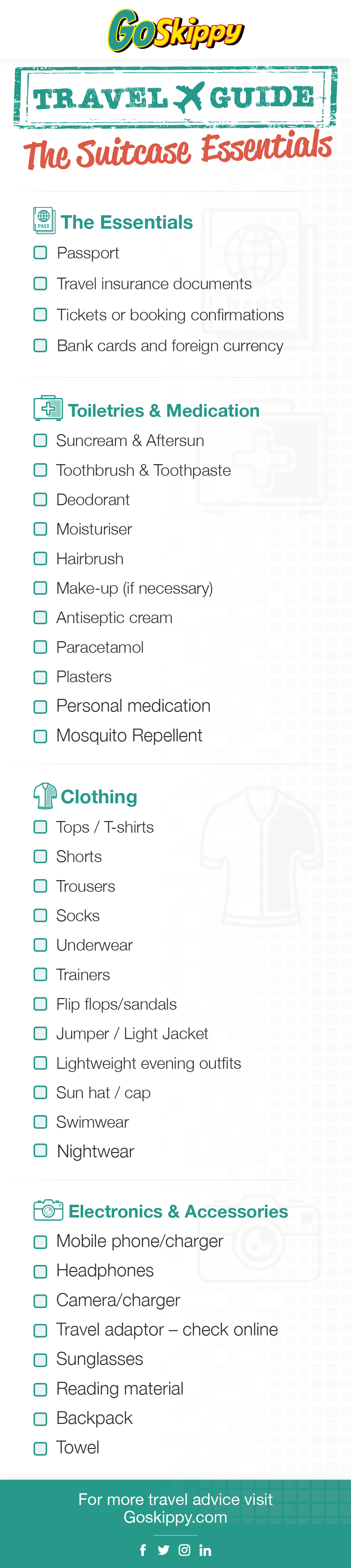 GoSkippy

TRAVEL GUIDE

The Suitcase Essentials

PASS

The Essentials

Passport

Travel insurance documents

Tickets or booking confirmations

Bank cards and foreign currency

Toiletries & Medication

Suncream & Aftersun

Toothbrush & Toothpaste

Deodorant

Moisturiser

Hairbrush

Make-up (if necessary)

Antiseptic cream

Paracetamol

Plasters

Personal medication

Mosquito Repellent

Clothing

Tops / T-shirts

Shorts

Trousers

Socks

Underwear

Trainers

Flip flops/sandals

Jumper / Light Jacket

Lightweight evening outfits

Sun hat / cap

Swimwear

Nightwear

Electronics & Accessories

Mobile phone/charger

Headphones

Camera/charger

Travel adaptor – check online

Sunglasses

Reading material

Backpack

Towel

For more travel advice visit Goskippy.com